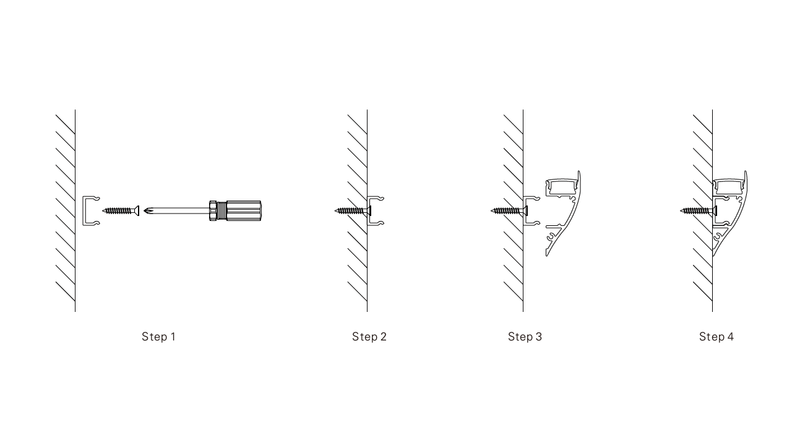 Step 1

Step 2

Step 3

Step 4