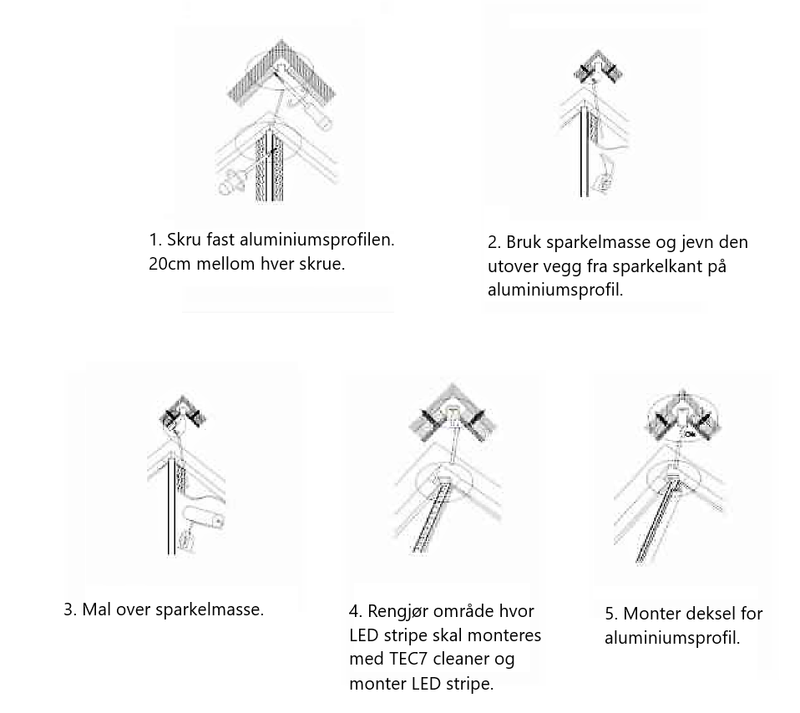 1. Skru fast aluminiumsprofilen. 20cm mellom hver skrue.

2. Bruk sparkelmasse og jevn den utover vegg fra sparkelkant på aluminiumsprofil.

3. Mal over sparkelmasse.

4. Rengjør område hvor LED stripe skal monteres med TEC7 cleaner og monter LED stripe.

5. Monter deksel for aluminiumsprofil.